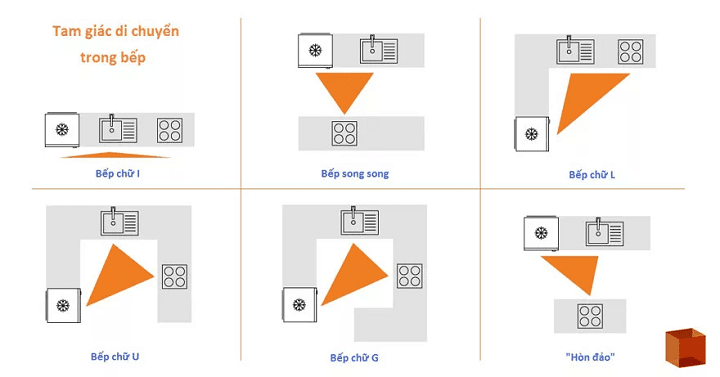 Tam giác di chuyển trong bếp

Bếp chữ I

Bếp song song

Bếp chữ L

Bếp chữ U

Bếp chữ G

"Hòn đảo"